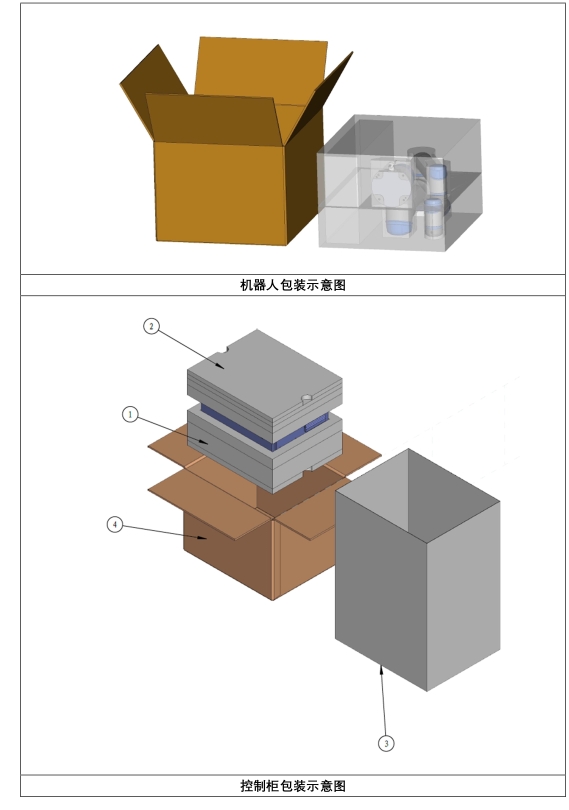 机器人包装示意图

2

1

4

3

控制柜包装示意图