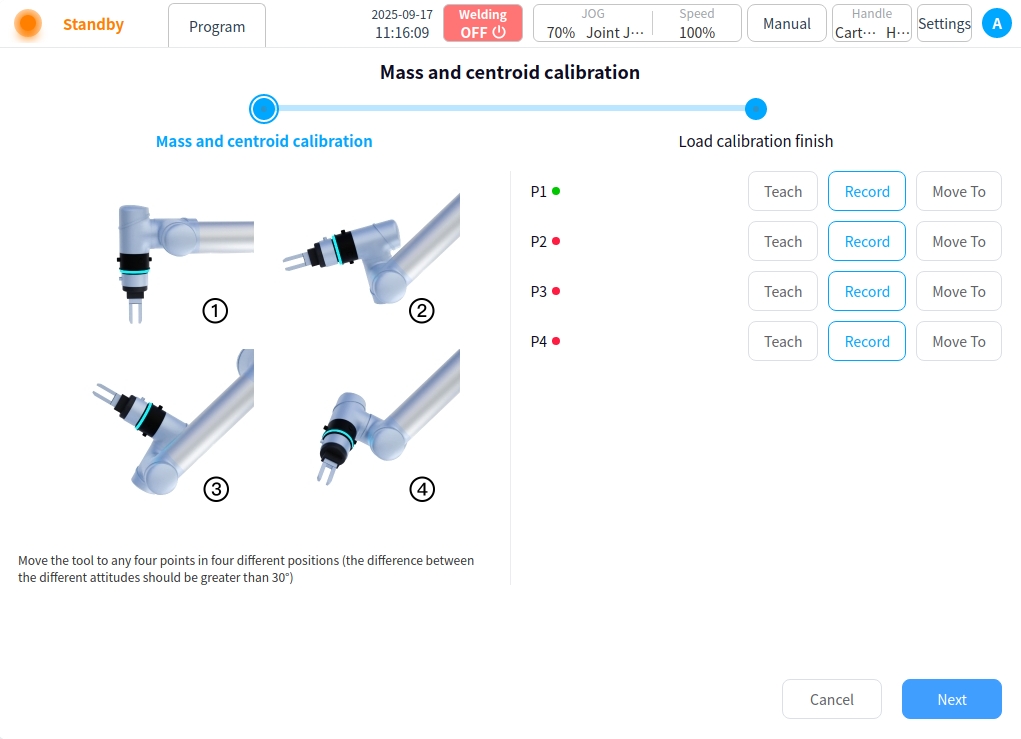 Standby

Program

2025-09-17
11:16:09

Welding
OFF

JOG
70% Joint J···

Speed
100%

Manual

Handle
Cart··· H···

Settings

A

Mass and centroid calibration

Mass and centroid calibration

Load calibration finish

①
②
③
④

Move the tool to any four points in four different positions (the difference between the different attitudes should be greater than 30°)

P1 Teach Record Move To
P2 Teach Record Move To
P3 Teach Record Move To
P4 Teach Record Move To

Cancel

Next