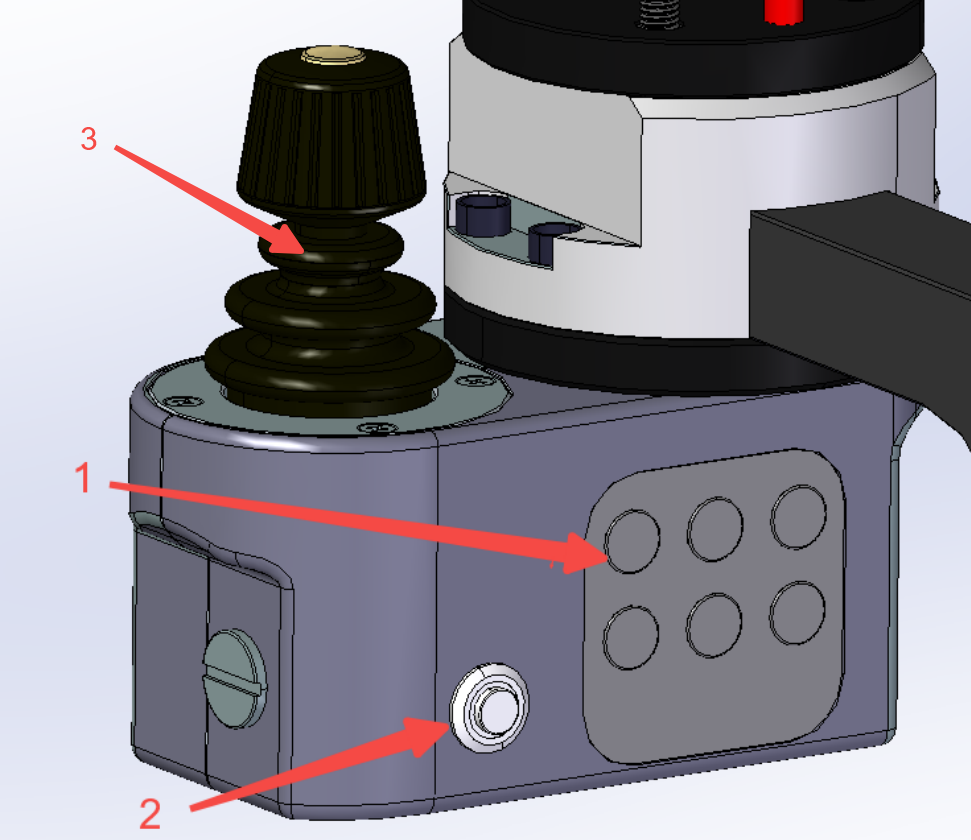 3

1

2