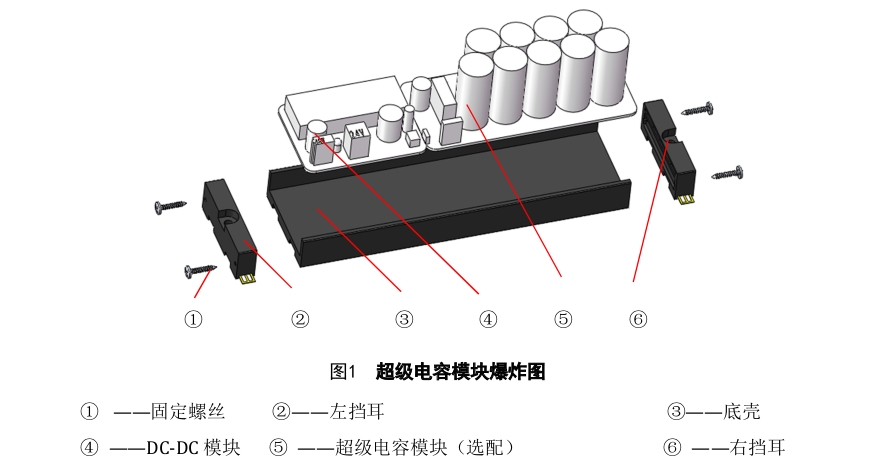 24V

① ② ③ ④ ⑤ ⑥

图1 超级电容模块爆炸图

① ——固定螺丝 ②——左挡耳 ③——底壳

④ ——DC-DC 模块 ⑤ ——超级电容模块（选配） ⑥ ——右挡耳