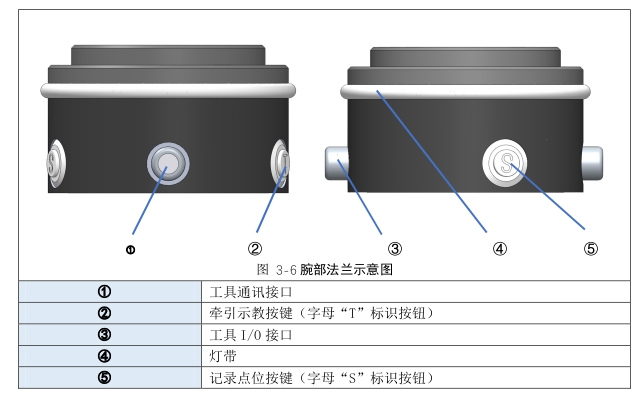 S T S

❶ ② ③ ④ ⑤

图 3-6 腕部法兰示意图

| ❶ | 工具通讯接口 |
|---|---|
| ❷ | 牵引示教按键（字母“T”标识按钮） |
| ❸ | 工具 I/O 接口 |
| ❹ | 灯带 |
| ❺ | 记录点位按键（字母“S”标识按钮） |